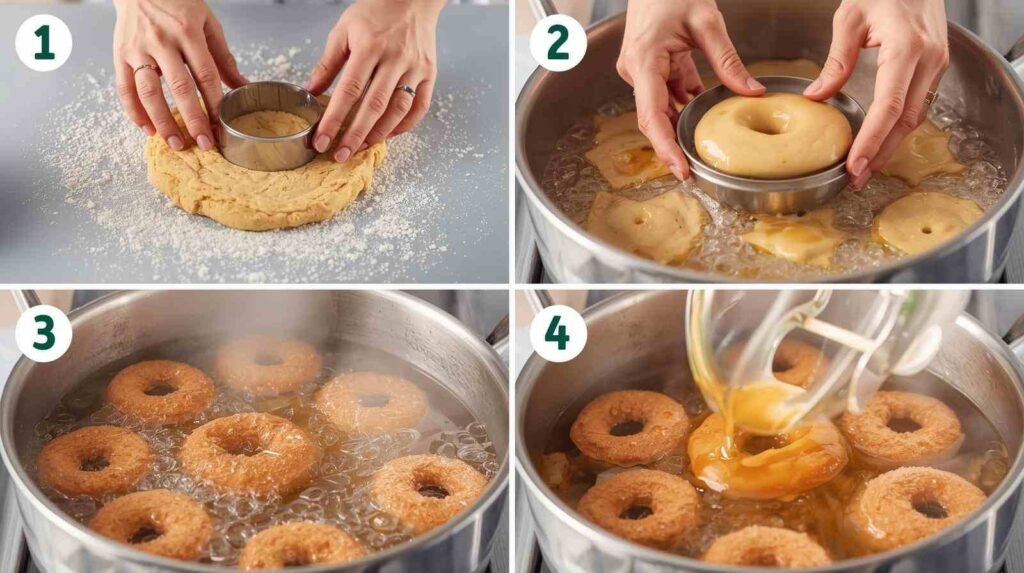 1

2

3

4