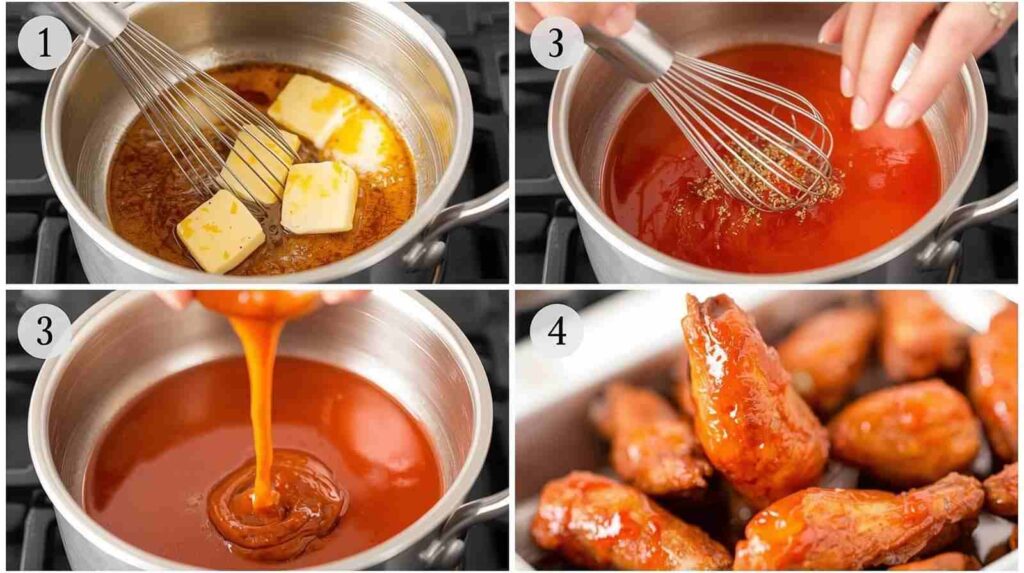 1

3

3

4