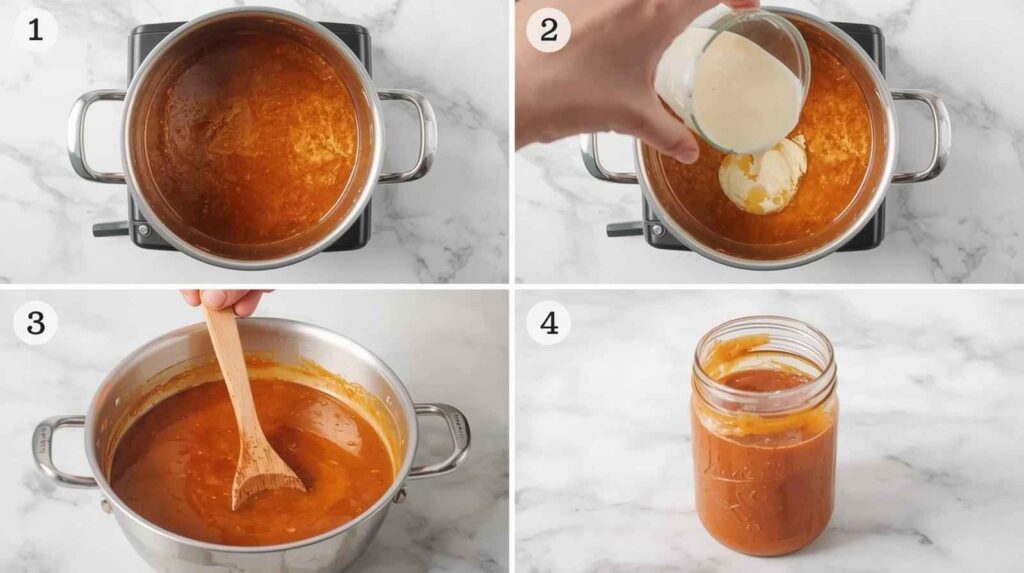 1

2

3

4